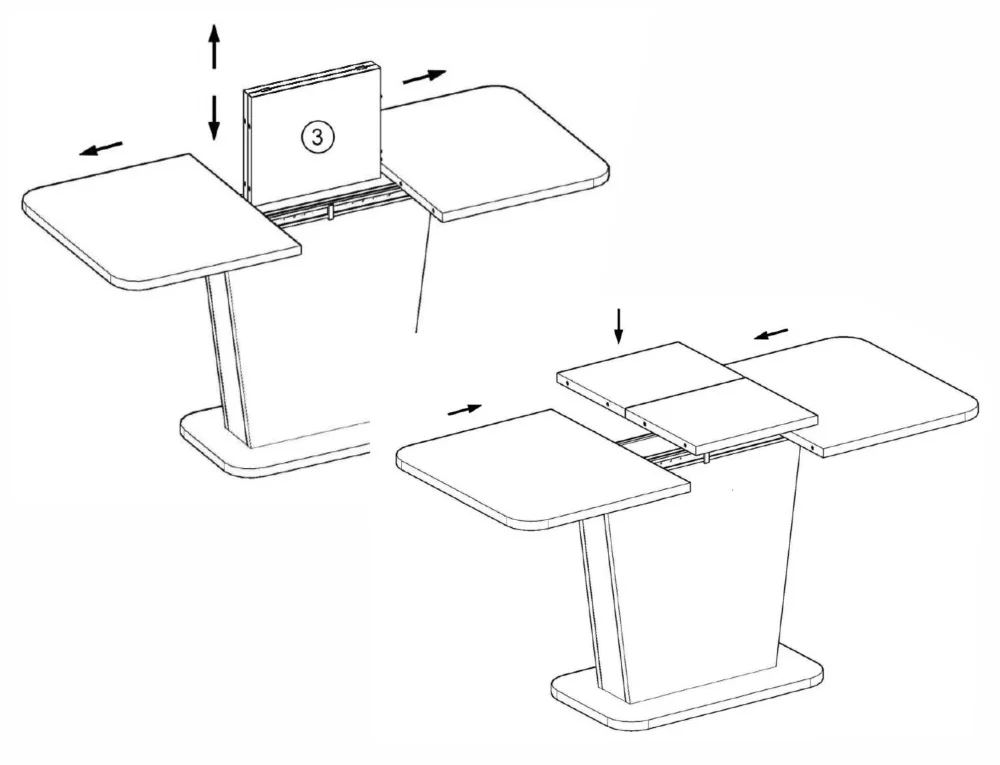 3