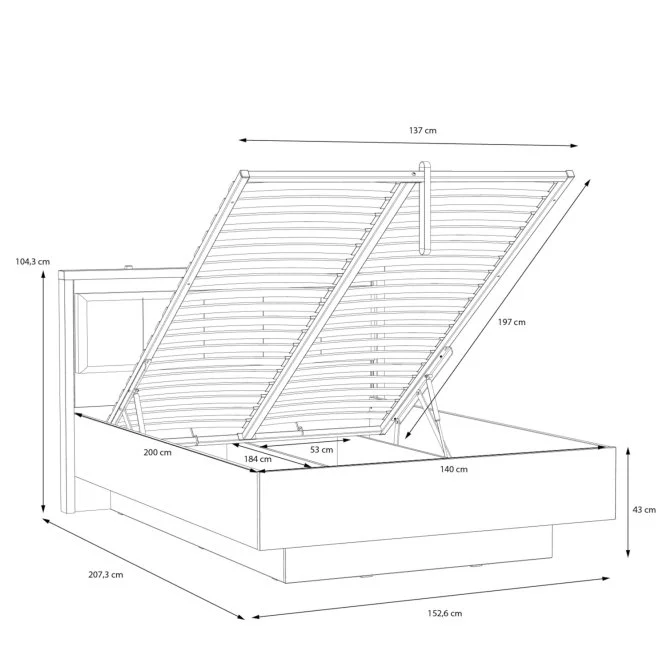 137 cm

104,3 cm

197 cm

200 cm

53 cm

184 cm

140 cm

43 cm

207,3 cm

152,6 cm